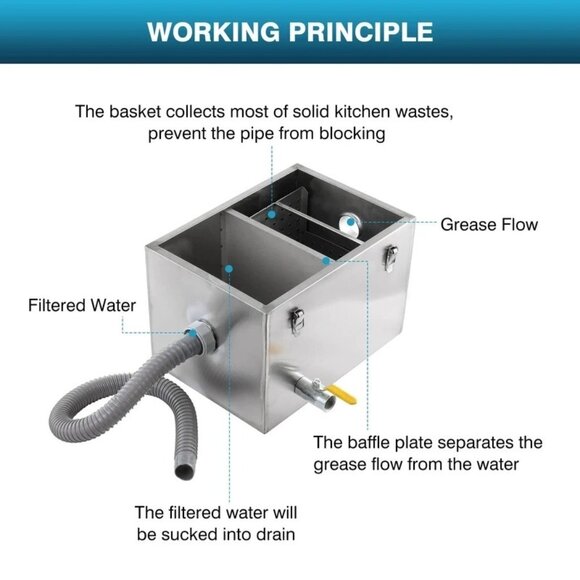 WORKING PRINCIPLE

The basket collects most of solid kitchen wastes, prevent the pipe from blocking

Grease Flow

Filtered Water

The baffle plate separates the grease flow from the water

The filtered water will be sucked into drain